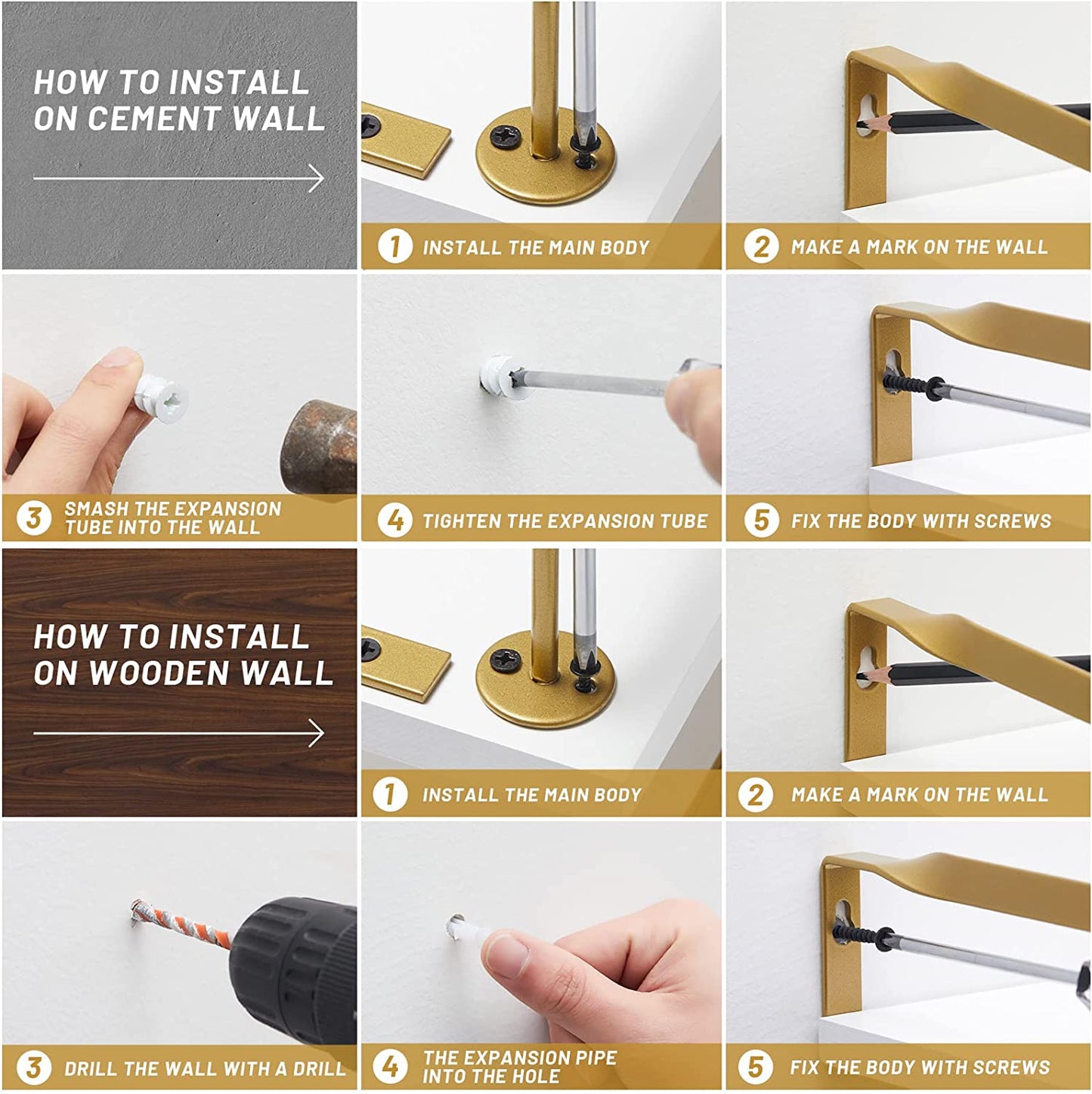 HOW TO INSTALL ON CEMENT WALL

1 INSTALL THE MAIN BODY

2 MAKE A MARK ON THE WALL

3 SMASH THE EXPANSION TUBE INTO THE WALL

4 TIGHTEN THE EXPANSION TUBE

5 FIX THE BODY WITH SCREWS

HOW TO INSTALL ON WOODEN WALL

1 INSTALL THE MAIN BODY

2 MAKE A MARK ON THE WALL

3 DRILL THE WALL WITH A DRILL

4 THE EXPANSION PIPE INTO THE HOLE

5 FIX THE BODY WITH SCREWS