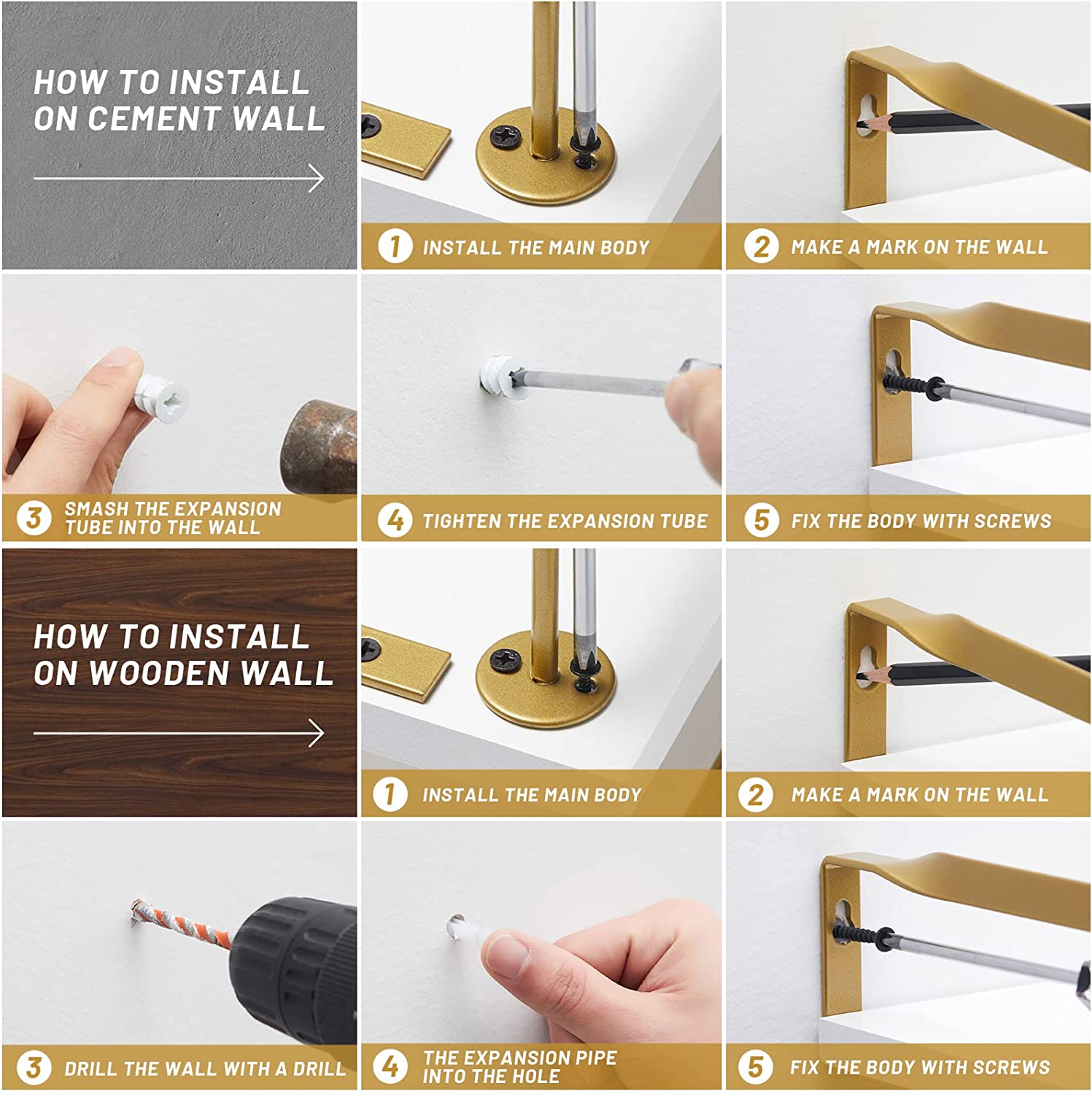 HOW TO INSTALL ON CEMENT WALL

1 INSTALL THE MAIN BODY

2 MAKE A MARK ON THE WALL

3 SMASH THE EXPANSION TUBE INTO THE WALL

4 TIGHTEN THE EXPANSION TUBE

5 FIX THE BODY WITH SCREWS

HOW TO INSTALL ON WOODEN WALL

1 INSTALL THE MAIN BODY

2 MAKE A MARK ON THE WALL

3 DRILL THE WALL WITH A DRILL

4 THE EXPANSION PIPE INTO THE HOLE

5 FIX THE BODY WITH SCREWS